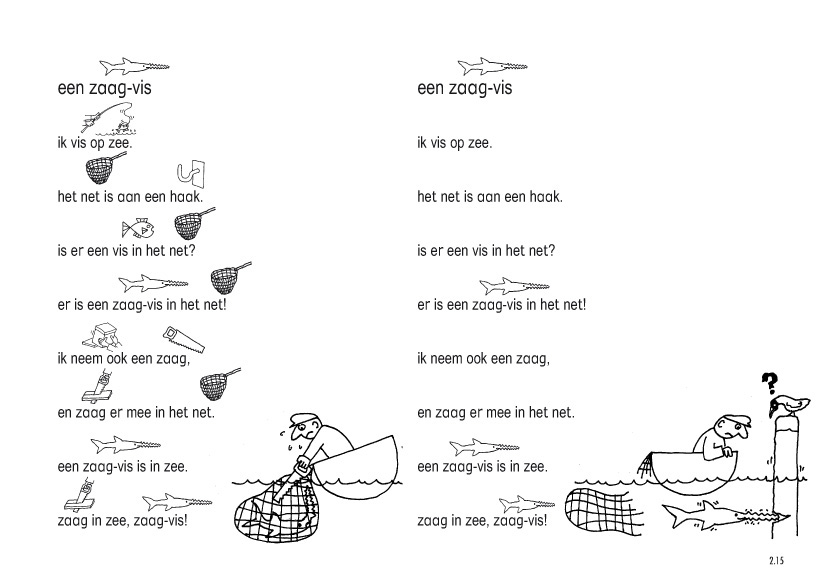 een zaag-vis

ik vis op zee.

het net is aan een haak.

is er een vis in het net?

er is een zaag-vis in het net!

ik neem ook een zaag,

en zaag er mee in het net.

een zaag-vis is in zee.

zaag in zee, zaag-vis!

een zaag-vis

ik vis op zee.

het net is aan een haak.

is er een vis in het net?

er is een zaag-vis in het net!

ik neem ook een zaag,

en zaag er mee in het net.

een zaag-vis is in zee.

zaag in zee, zaag-vis!

?

2.15